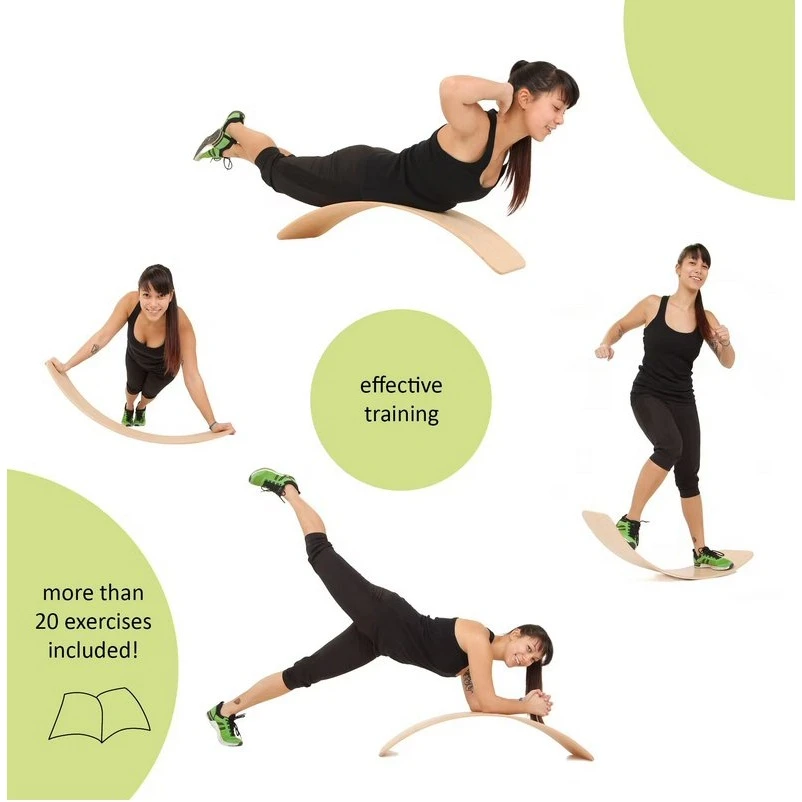 effective training

more than 20 exercises included!